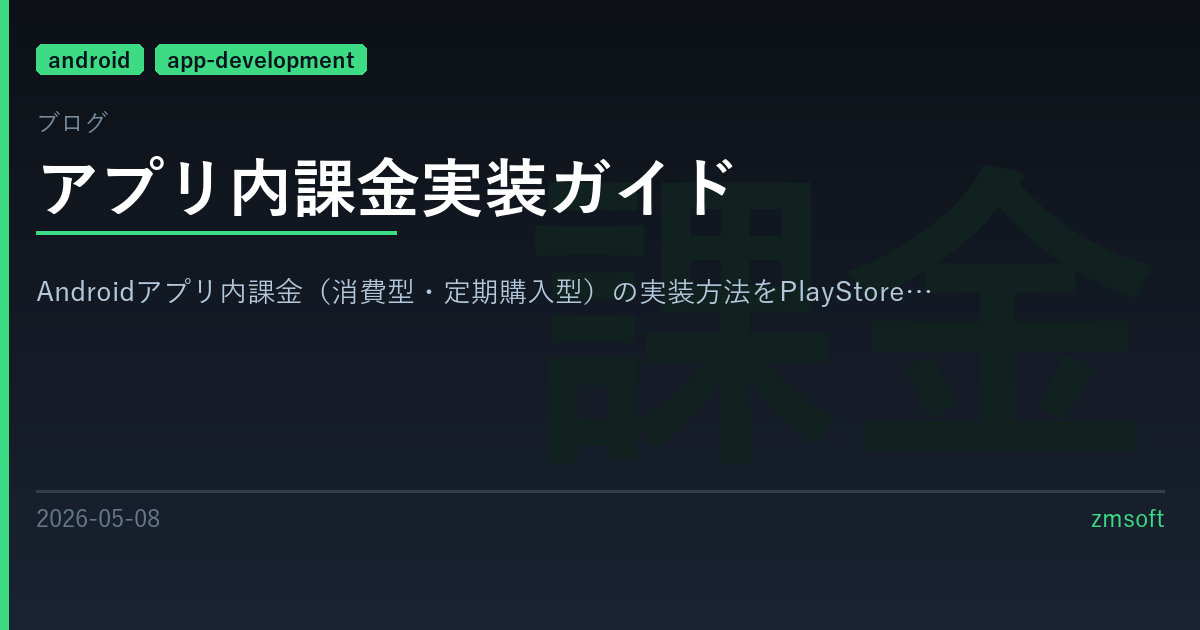 android app-development

ブログ

アプリ内課金実装ガイド

Androidアプリ内課金（消費型・定期購入型）の実装方法をPlayStore…

課金

2026-05-08

zmsoft